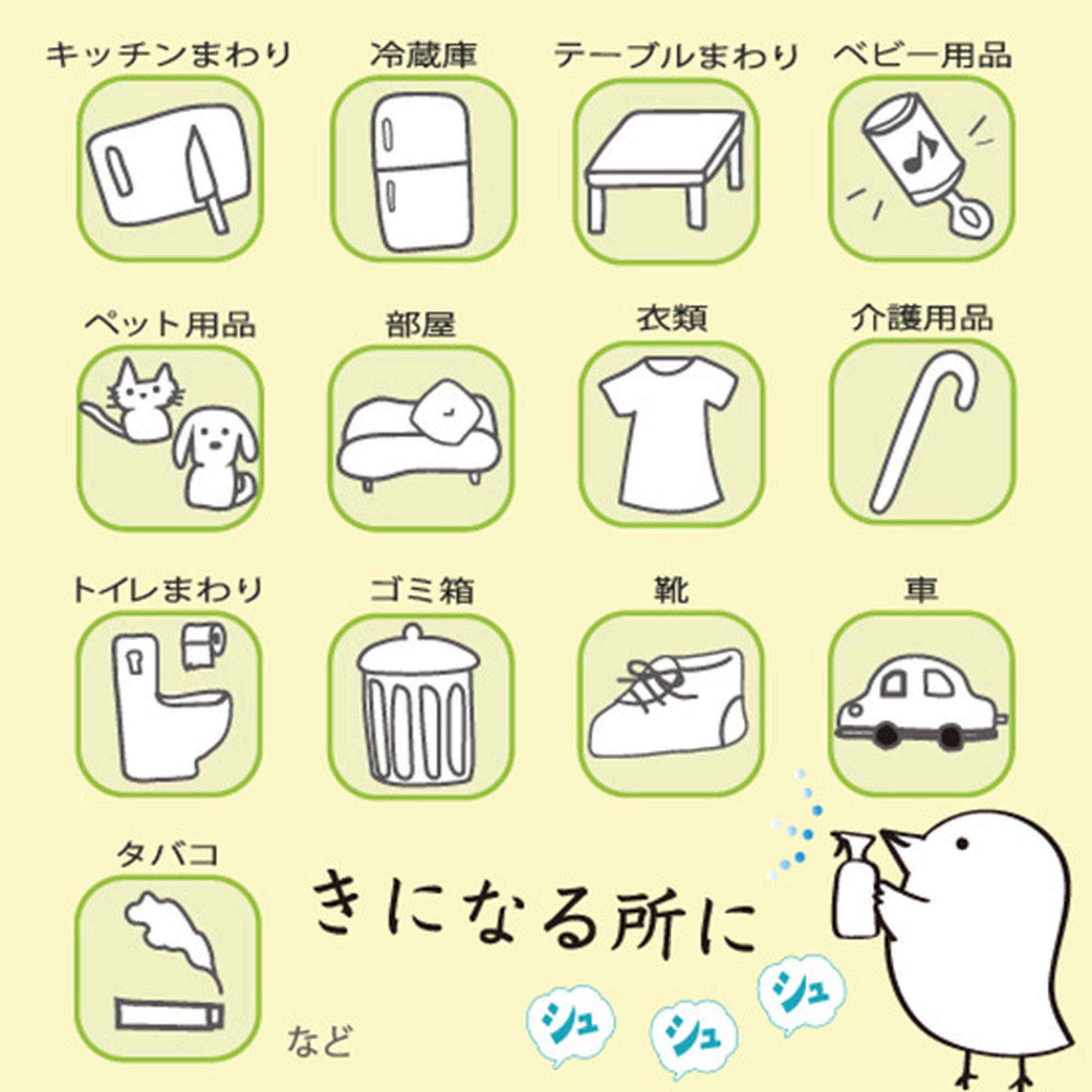 キッチンまわり

冷蔵庫

テーブルまわり

ベビー用品

ペット用品

部屋

衣類

介護用品

トイレまわり

ゴミ箱

靴

車

タバコ

など

きになる所に

シュ

シュ

シュ